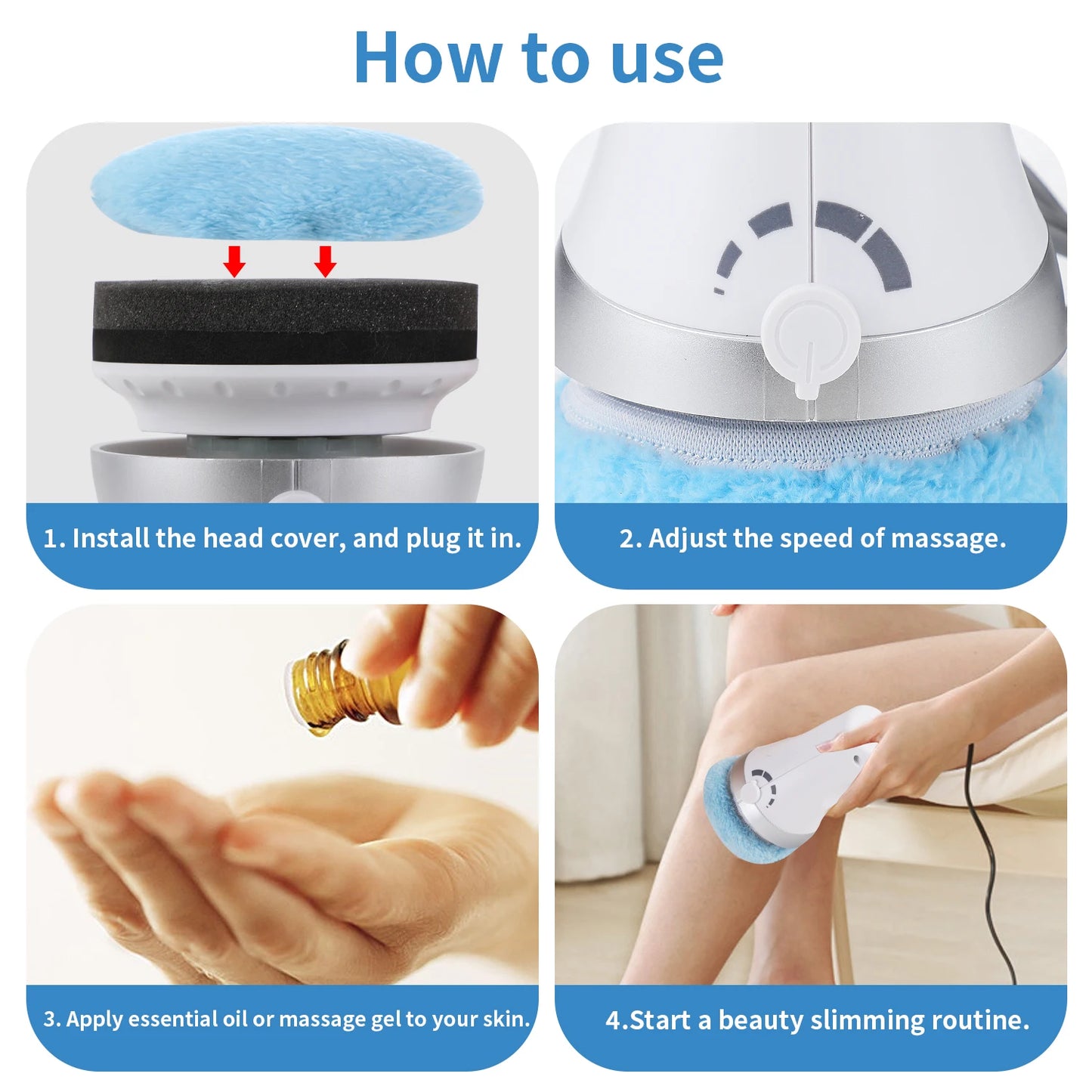 How to use

1. Install the head cover, and plug it in.

2. Adjust the speed of massage.

3. Apply essential oil or massage gel to your skin.

4.Start a beauty slimming routine.